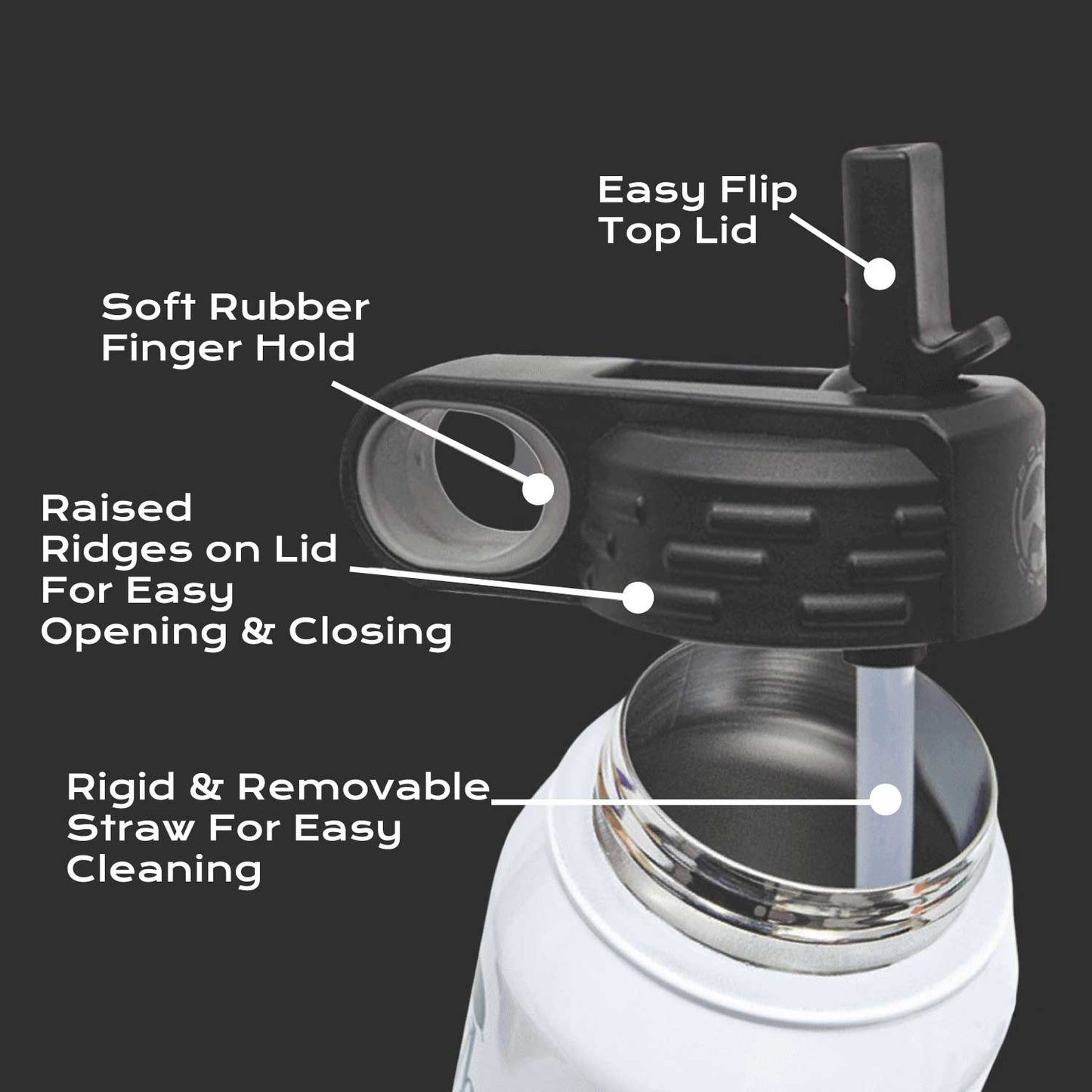 Easy Flip Top Lid

Soft Rubber Finger Hold

Raised Ridges on Lid For Easy Opening & Closing

Rigid & Removable Straw For Easy Cleaning